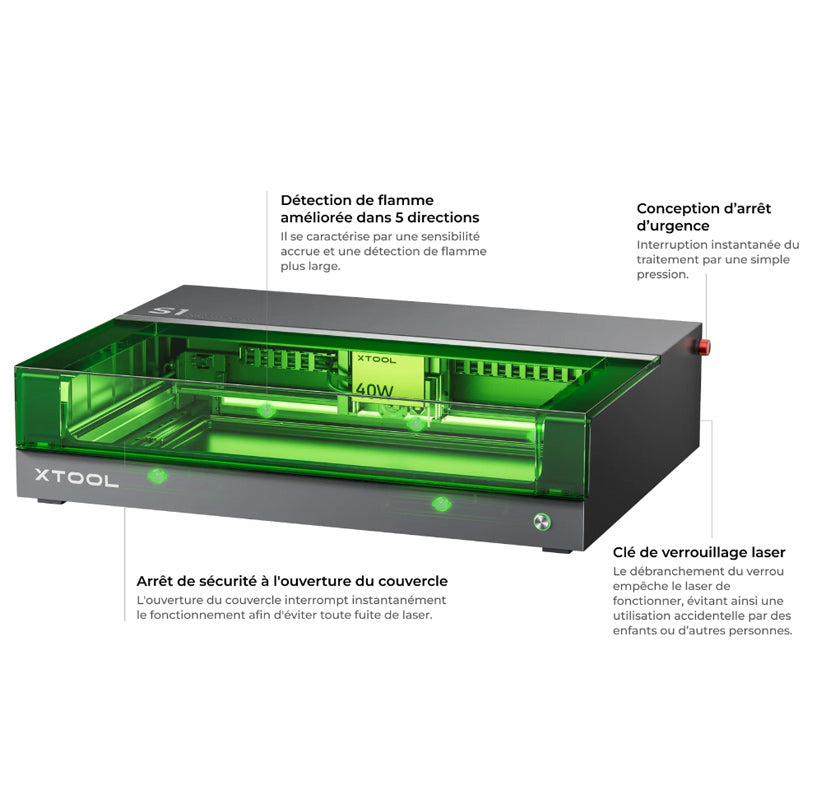 Détection de flamme améliorée dans 5 directions
Il se caractérise par une sensibilité accrue et une détection de flamme plus large.

Conception d'arrêt d'urgence
Interruption instantanée du traitement par une simple pression.

S1

XTOOL

40W

XTOOL

Arrêt de sécurité à l'ouverture du couvercle
L'ouverture du couvercle interrompt instantanément le fonctionnement afin d'éviter toute fuite de laser.

Clé de verrouillage laser
Le débranchement du verrou empêche le laser de fonctionner, évitant ainsi une utilisation accidentelle par des enfants ou d'autres personnes.